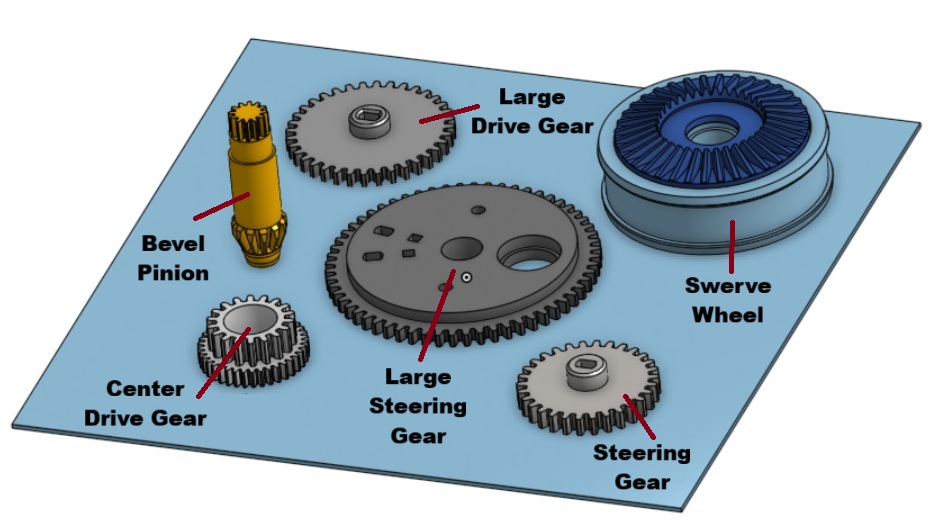 Large Drive Gear

Bevel Pinion

Swerve Wheel

Center Drive Gear

Large Steering Gear

Steering Gear